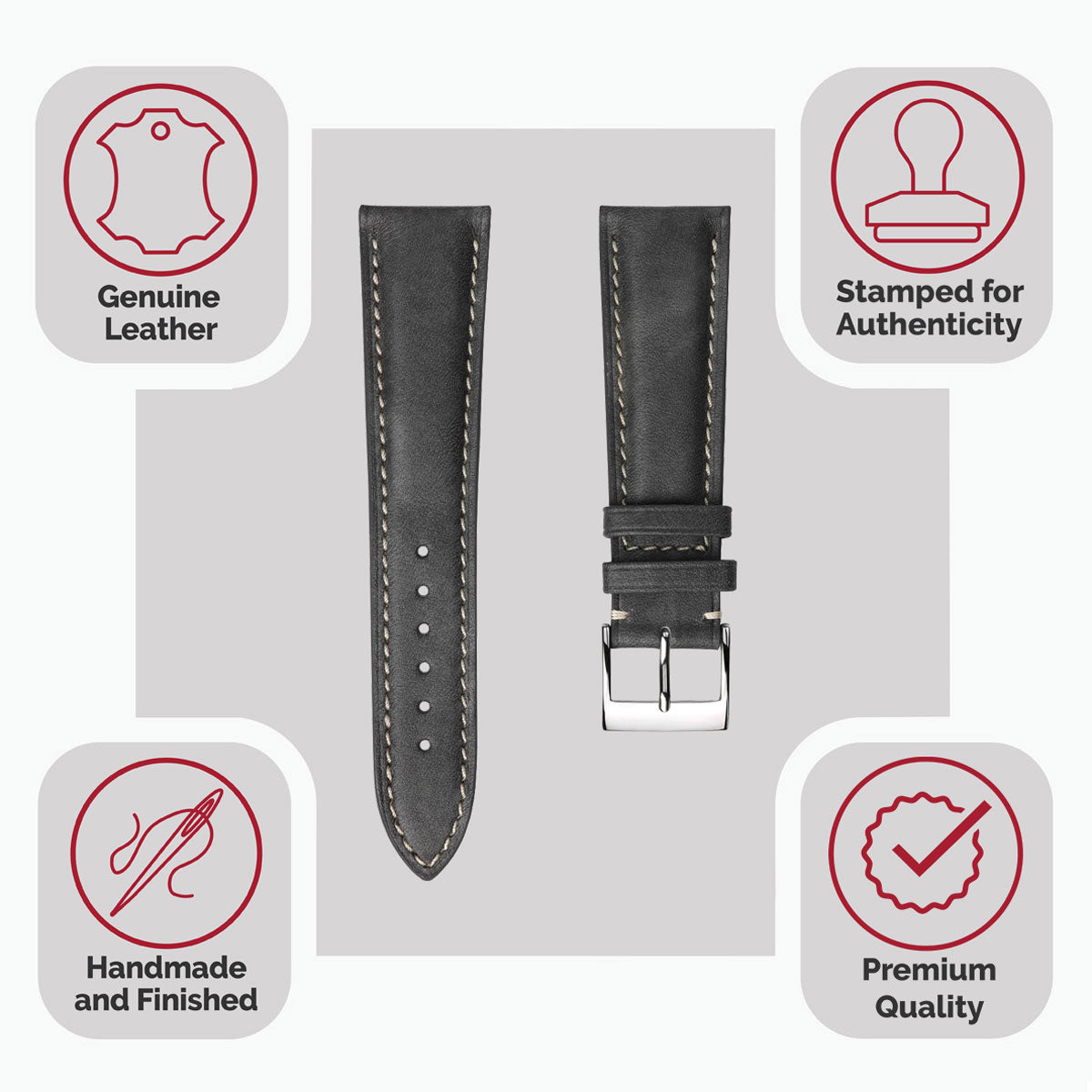 Genuine Leather

Stamped for Authenticity

Handmade and Finished

Premium Quality