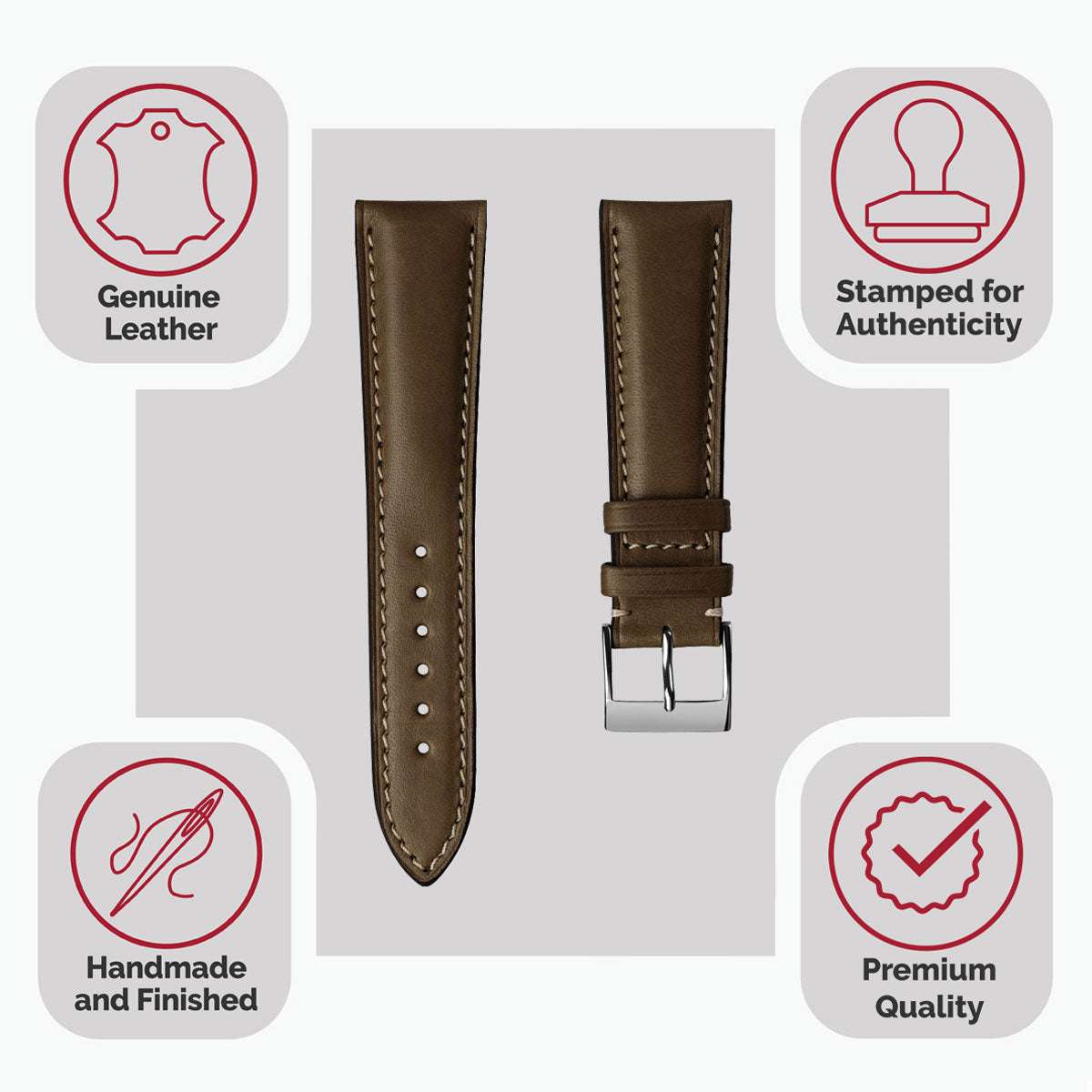 Genuine Leather

Stamped for Authenticity

Handmade and Finished

Premium Quality