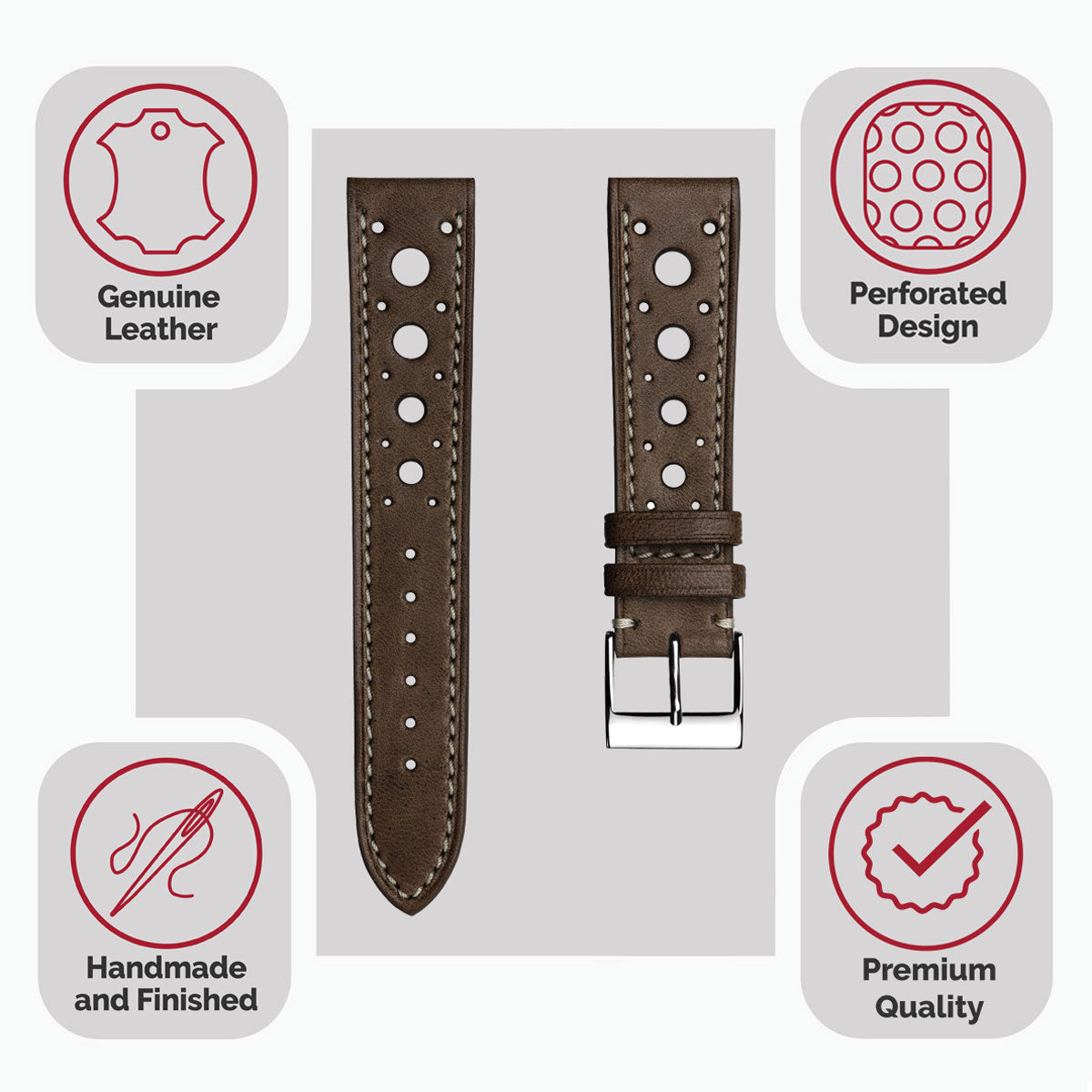 Genuine Leather

Perforated Design

Handmade and Finished

Premium Quality