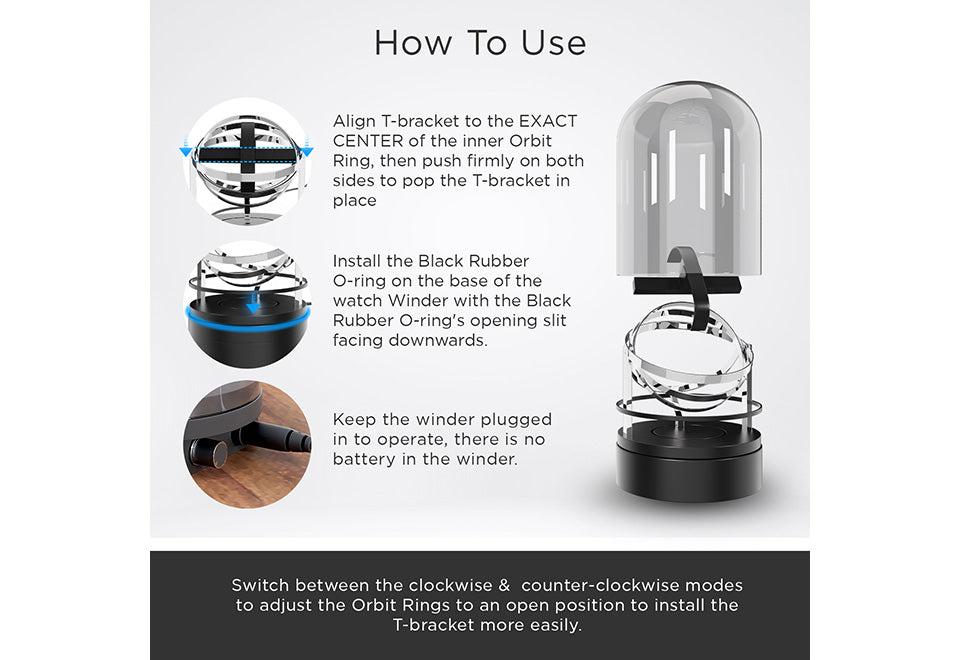 How To Use

Align T-bracket to the EXACT CENTER of the inner Orbit Ring, then push firmly on both sides to pop the T-bracket in place

Install the Black Rubber O-ring on the base of the watch Winder with the Black Rubber O-ring's opening slit facing downwards.

Keep the winder plugged in to operate, there is no battery in the winder.

Switch between the clockwise & counter-clockwise modes to adjust the Orbit Rings to an open position to install the T-bracket more easily.